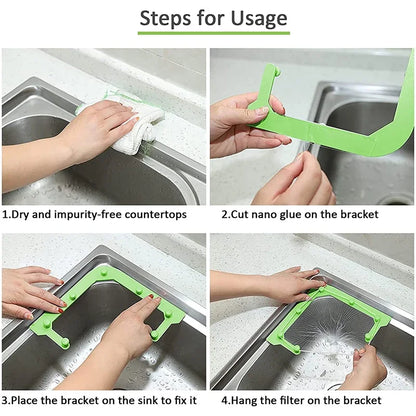 Steps for Usage

1.Dry and impurity-free countertops

2.Cut nano glue on the bracket

3.Place the bracket on the sink to fix it

4.Hang the filter on the bracket