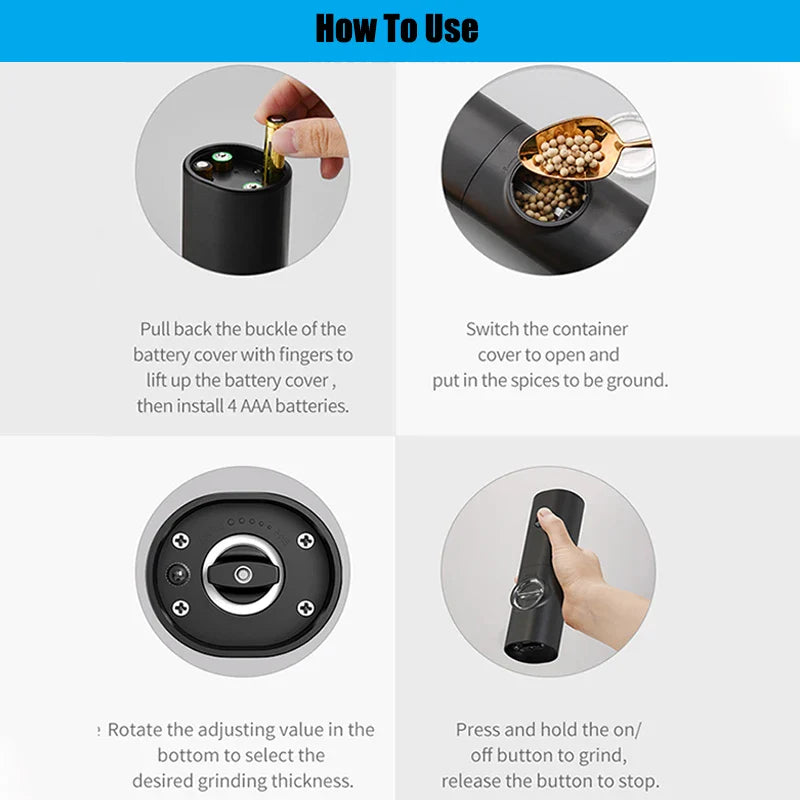 How To Use

Pull back the buckle of the battery cover with fingers to lift up the battery cover , then install 4 AAA batteries.

Switch the container cover to open and put in the spices to be ground.

Rotate the adjusting value in the bottom to select the desired grinding thickness.

Press and hold the on/ off button to grind, release the button to stop.