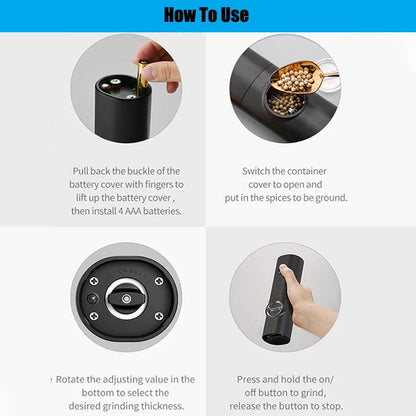 How To Use

Pull back the buckle of the battery cover with fingers to lift up the battery cover , then install 4 AAA batteries.

Switch the container cover to open and put in the spices to be ground.

Rotate the adjusting value in the bottom to select the desired grinding thickness.

Press and hold the on/ off button to grind, release the button to stop.