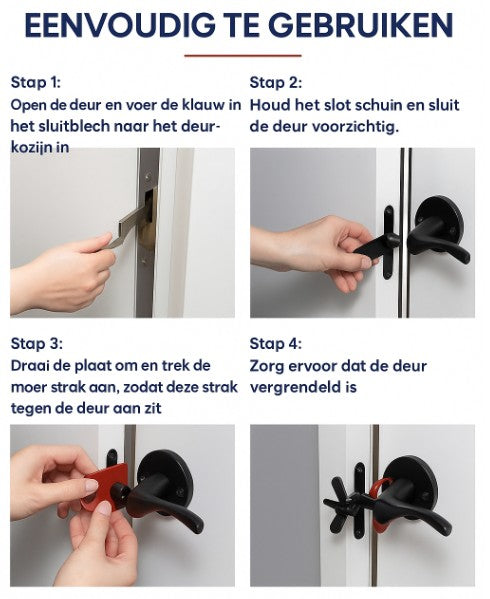 EENVOUDIG TE GEBRUIKEN

Stap 1:
Open de deur en voer de klauw in het sluitblech naar het deurkozijn in

Stap 2:
Houd het slot schuin en sluit de deur voorzichtig.

Stap 3:
Draai de plaat om en trek de moer strak aan, zodat deze strak tegen de deur aan zit

Stap 4:
Zorg ervoor dat de deur vergrendeld is