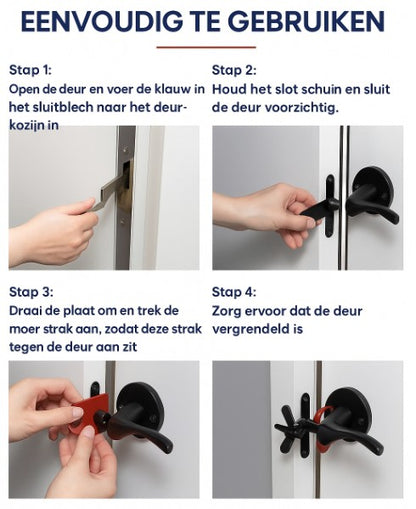 EENVOUDIG TE GEBRUIKEN

Stap 1:
Open de deur en voer de klauw in het sluitblech naar het deurkozijn in

Stap 2:
Houd het slot schuin en sluit de deur voorzichtig.

Stap 3:
Draai de plaat om en trek de moer strak aan, zodat deze strak tegen de deur aan zit

Stap 4:
Zorg ervoor dat de deur vergrendeld is