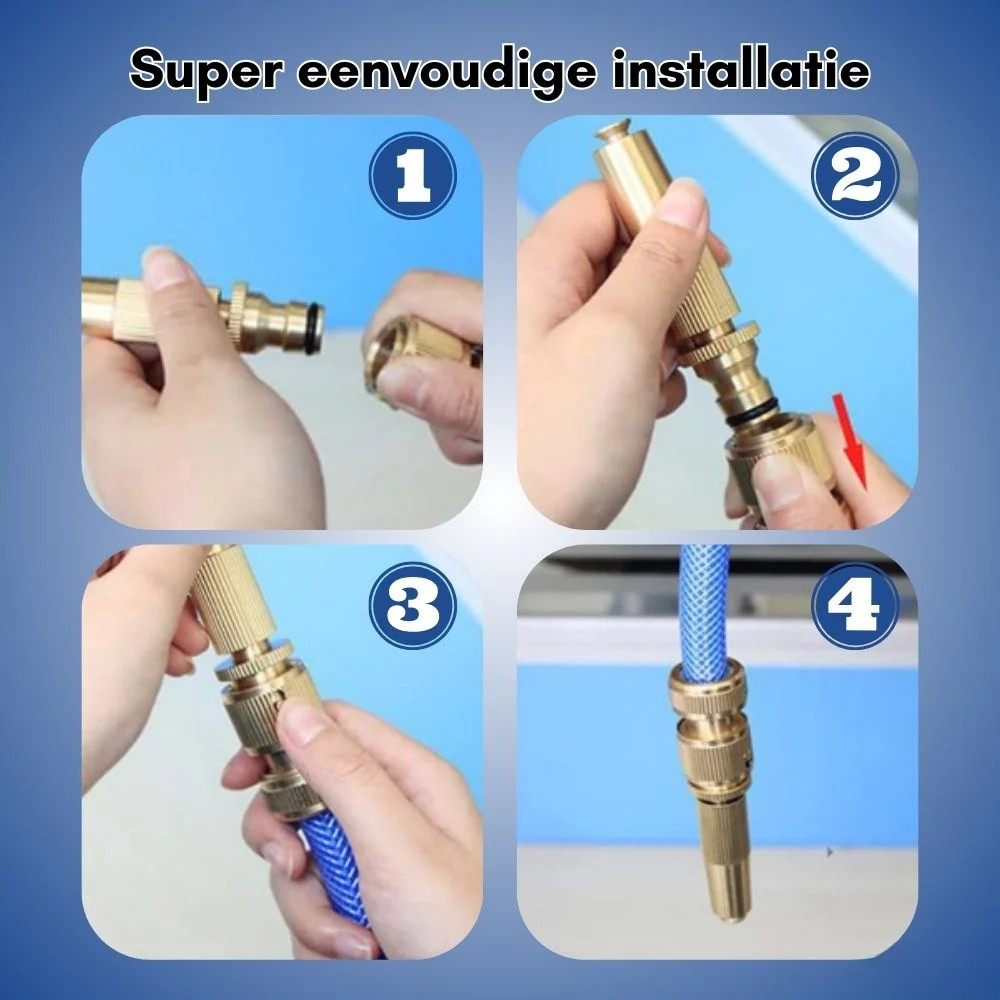 Super eenvoudige installatie

1

2

3

4