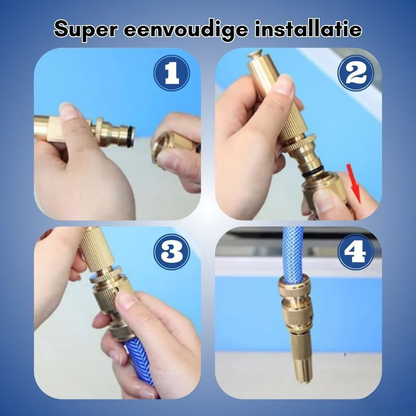 Super eenvoudige installatie

1

2

3

4