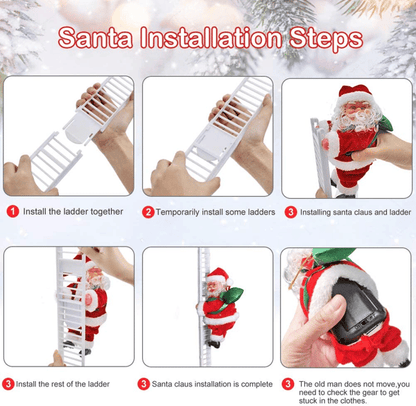 Santa Installation Steps

1 Install the ladder together

2 Temporarily install some ladders

3 Installing santa claus and ladder

3 Install the rest of the ladder

3 Santa claus installation is complete

3 The old man does not move,you need to check the gear to get stuck in the clothes.