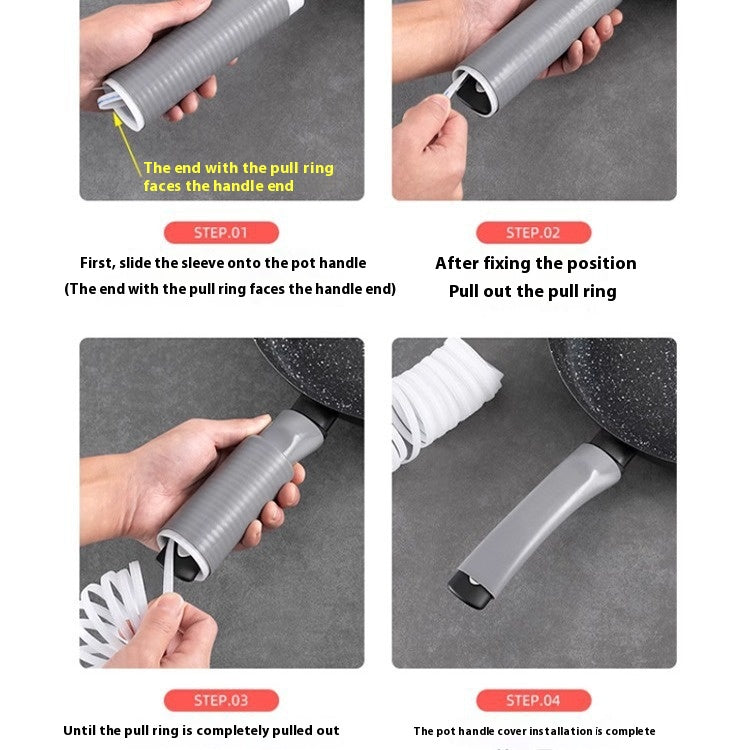 The end with the pull ring faces the handle end

STEP.01

First, slide the sleeve onto the pot handle
(The end with the pull ring faces the handle end)

STEP.02

After fixing the position
Pull out the pull ring

STEP.03

Until the pull ring is completely pulled out

STEP.04

The pot handle cover installation is complete