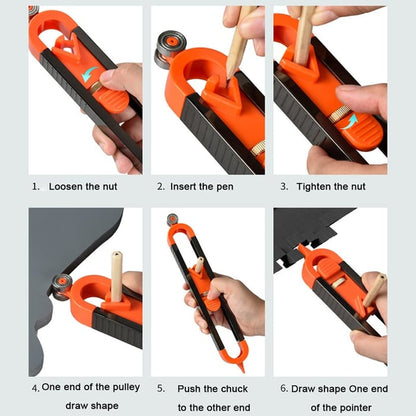 1. Loosen the nut

2. Insert the pen

3. Tighten the nut

4. One end of the pulley draw shape

5. Push the chuck to the other end

6. Draw shape One end of the pointer