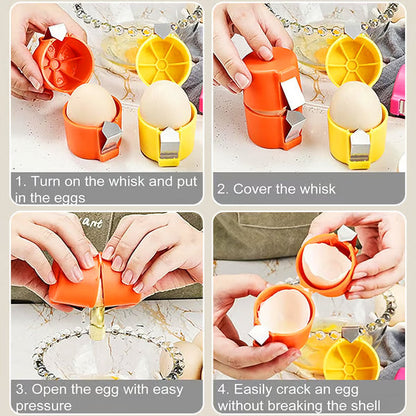 1. Turn on the whisk and put in the eggs

2. Cover the whisk

3. Open the egg with easy pressure

4. Easily crack an egg without breaking the shell