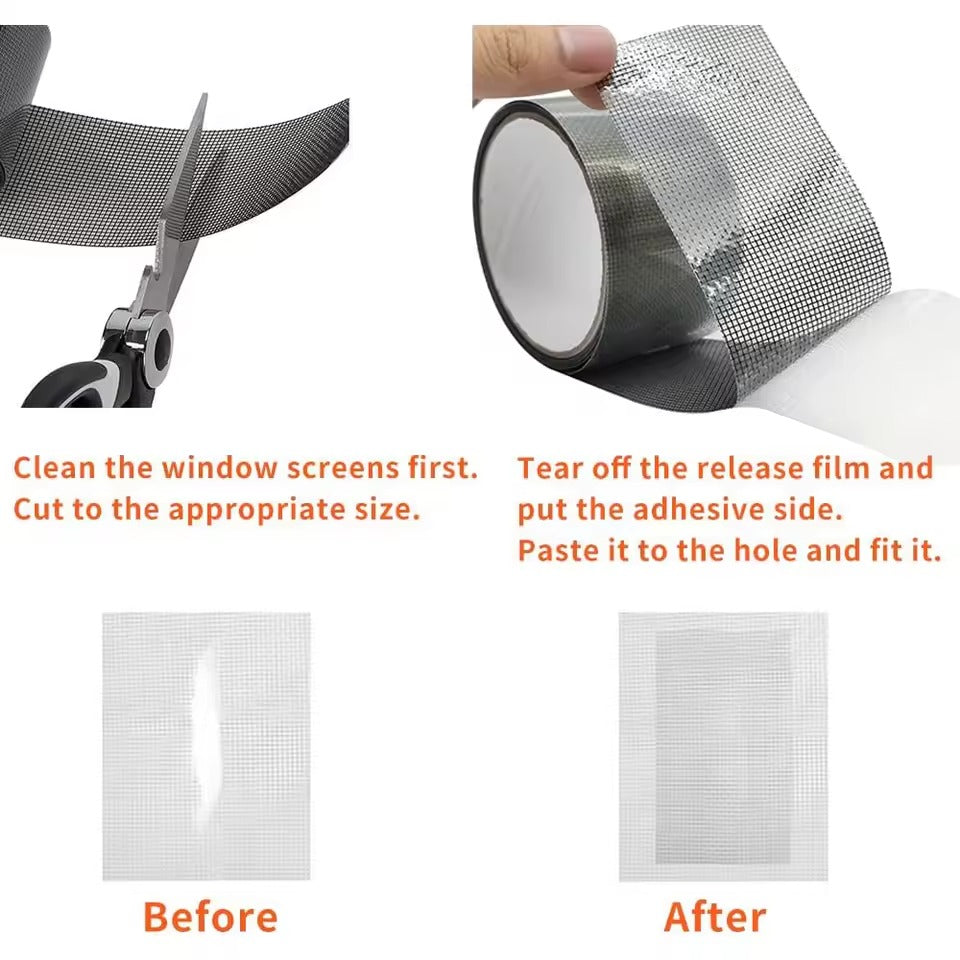 Clean the window screens first.
Cut to the appropriate size.

Tear off the release film and put the adhesive side.
Paste it to the hole and fit it.

Before

After