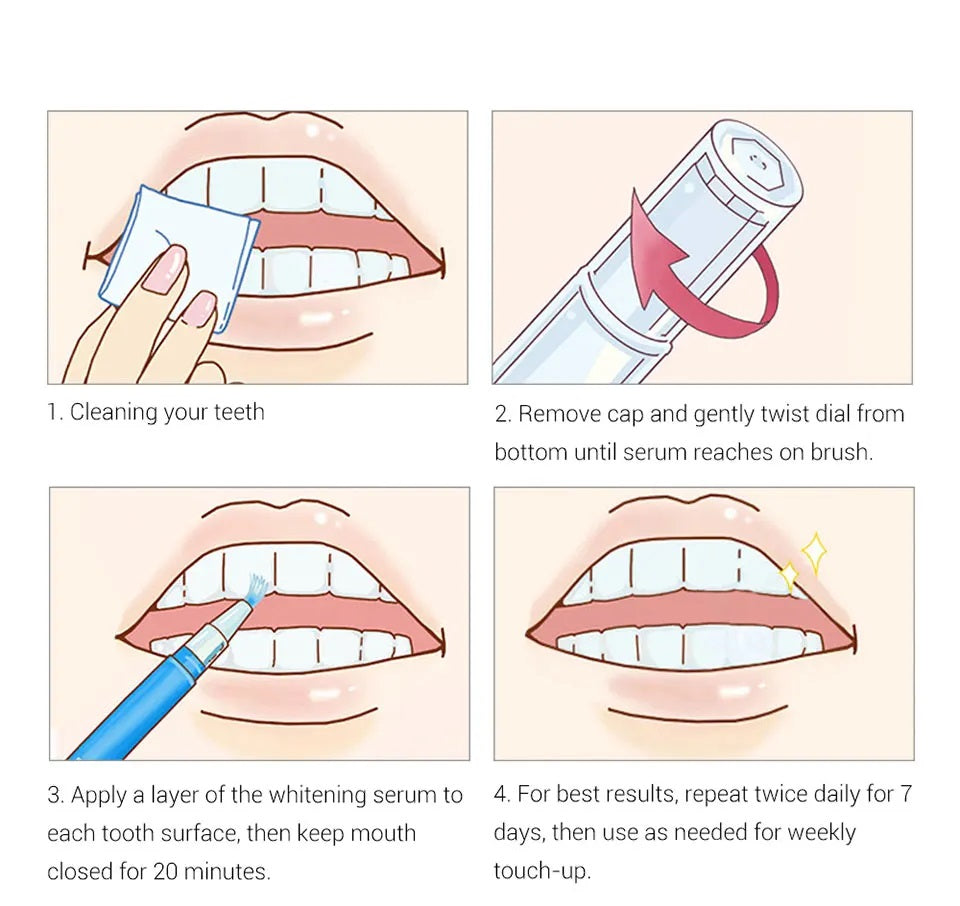 1. Cleaning your teeth

2. Remove cap and gently twist dial from bottom until serum reaches on brush.

3. Apply a layer of the whitening serum to each tooth surface, then keep mouth closed for 20 minutes.

4. For best results, repeat twice daily for 7 days, then use as needed for weekly touch-up.