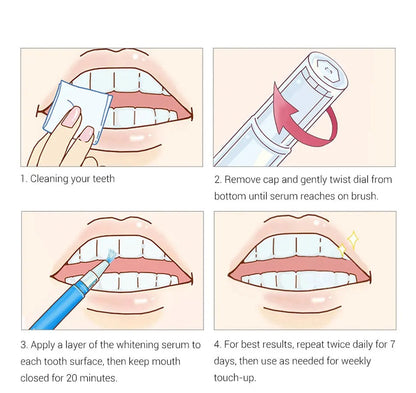 1. Cleaning your teeth

2. Remove cap and gently twist dial from bottom until serum reaches on brush.

3. Apply a layer of the whitening serum to each tooth surface, then keep mouth closed for 20 minutes.

4. For best results, repeat twice daily for 7 days, then use as needed for weekly touch-up.