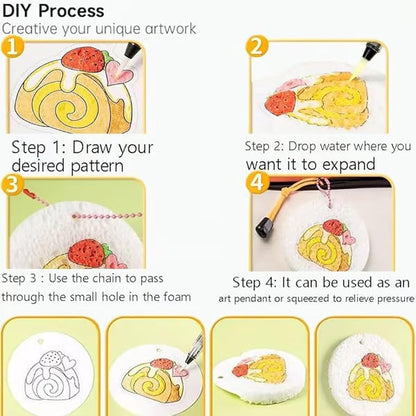 DIY Process
Creative your unique artwork

1

Step 1: Draw your desired pattern

2

Step 2: Drop water where you want it to expand

3

Step 3 : Use the chain to pass through the small hole in the foam

4

Step 4: It can be used as an art pendant or squeezed to relieve pressure