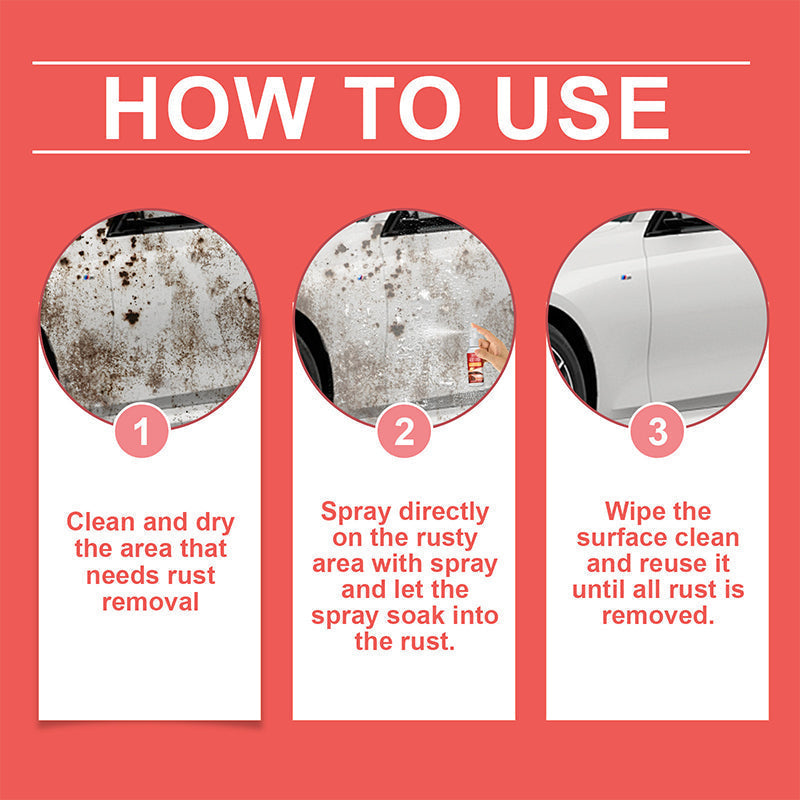 HOW TO USE

1

Clean and dry the area that needs rust removal

2

Spray directly on the rusty area with spray and let the spray soak into the rust.

3

Wipe the surface clean and reuse it until all rust is removed.