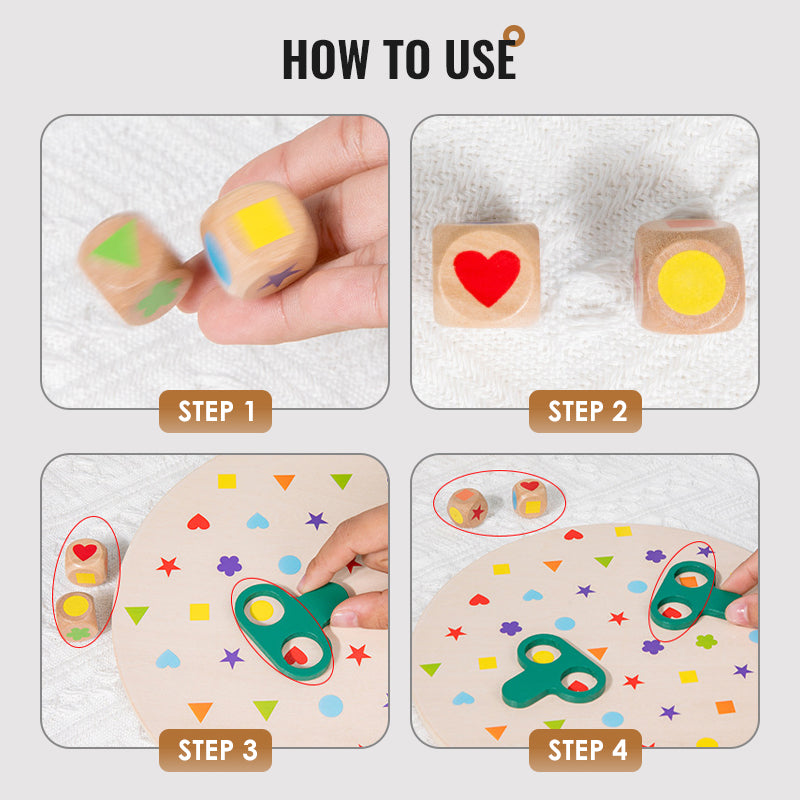 HOW TO USE

STEP 1

STEP 2

STEP 3

STEP 4