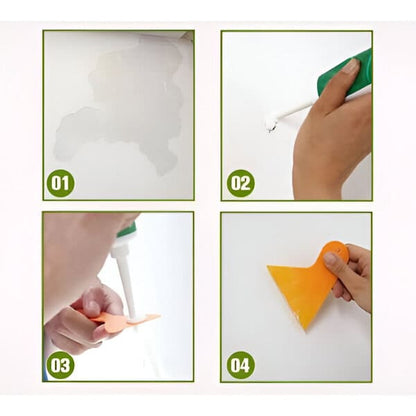 01

02

03

04