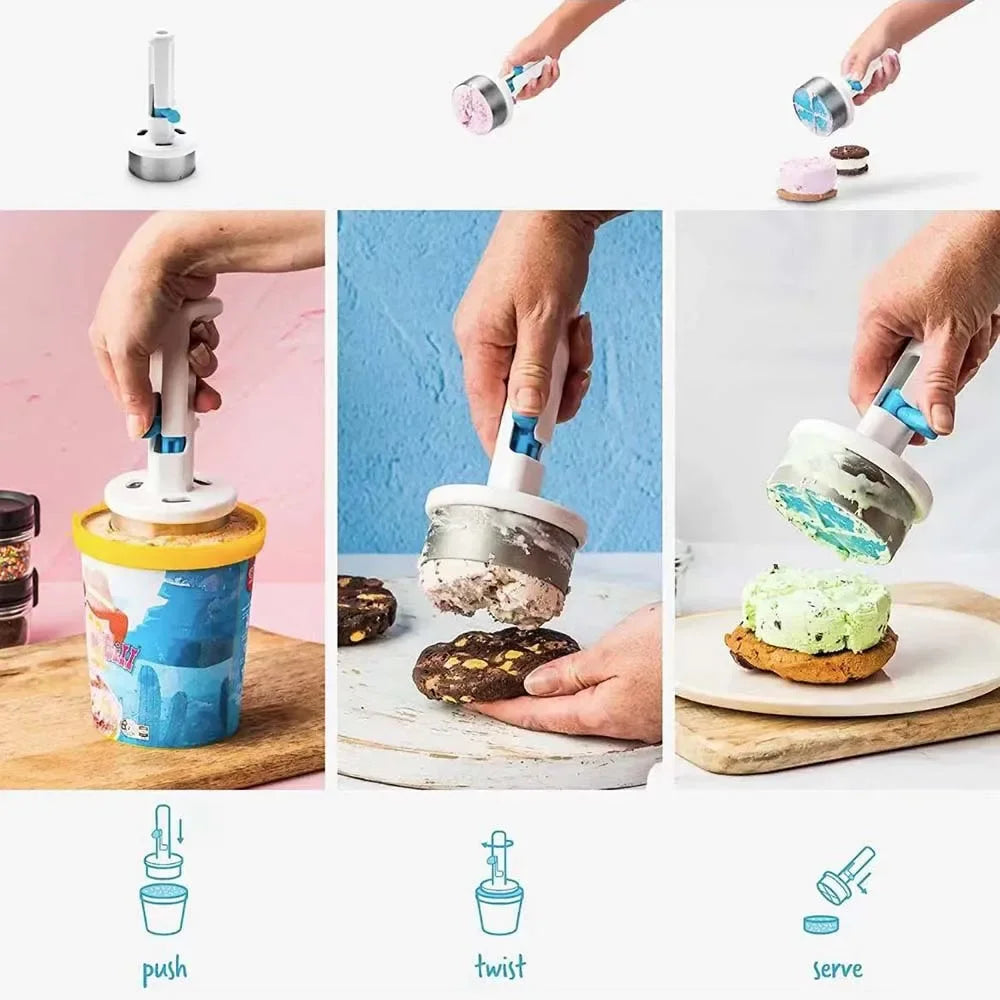 push

twist

serve