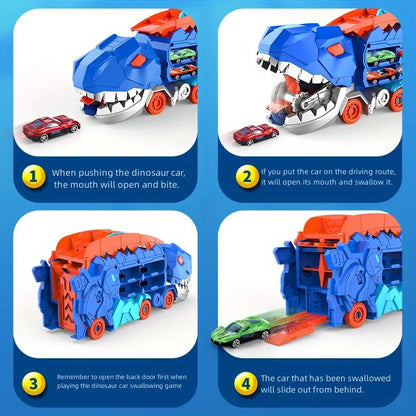 1 When pushing the dinosaur car, the mouth will open and bite.

2 If you put the car on the driving route, it will open its mouth and swallow it.

3 Remember to open the back door first when playing the dinosaur car swallowing game

4 The car that has been swallowed will slide out from behind.