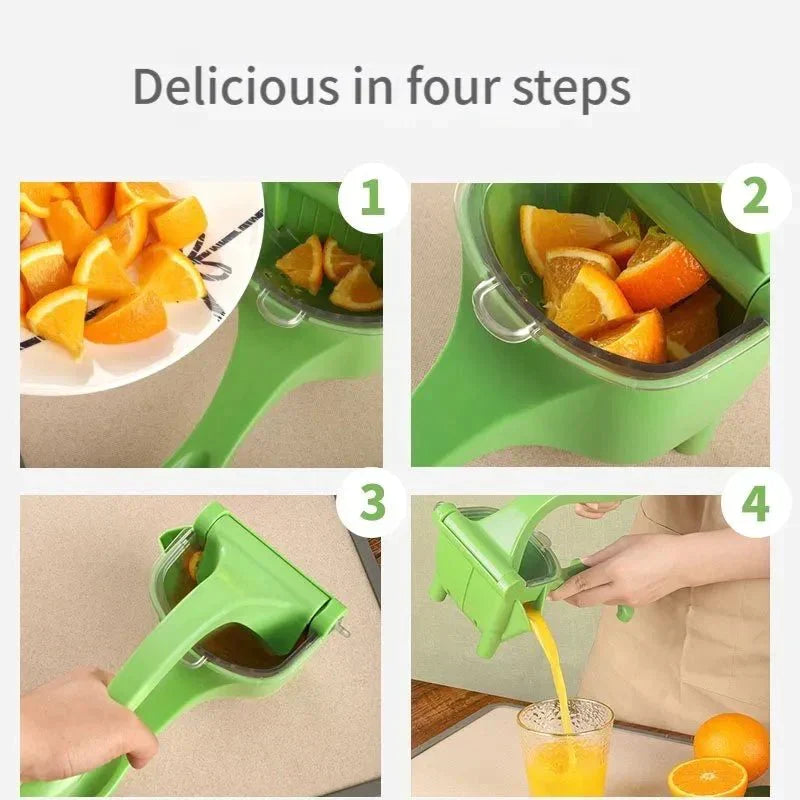 Delicious in four steps

1

2

3

4