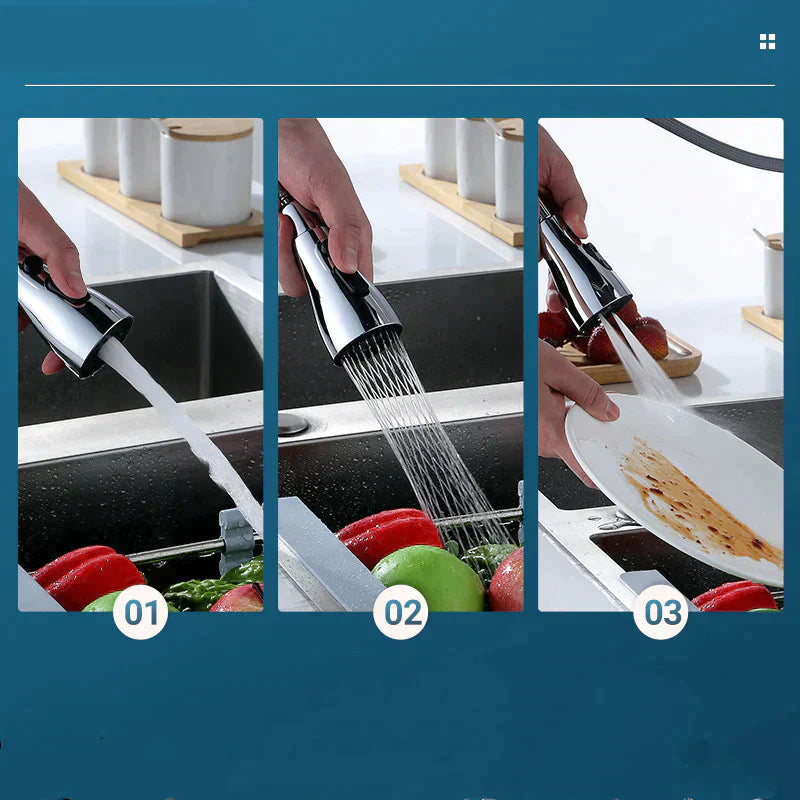 01

02

03