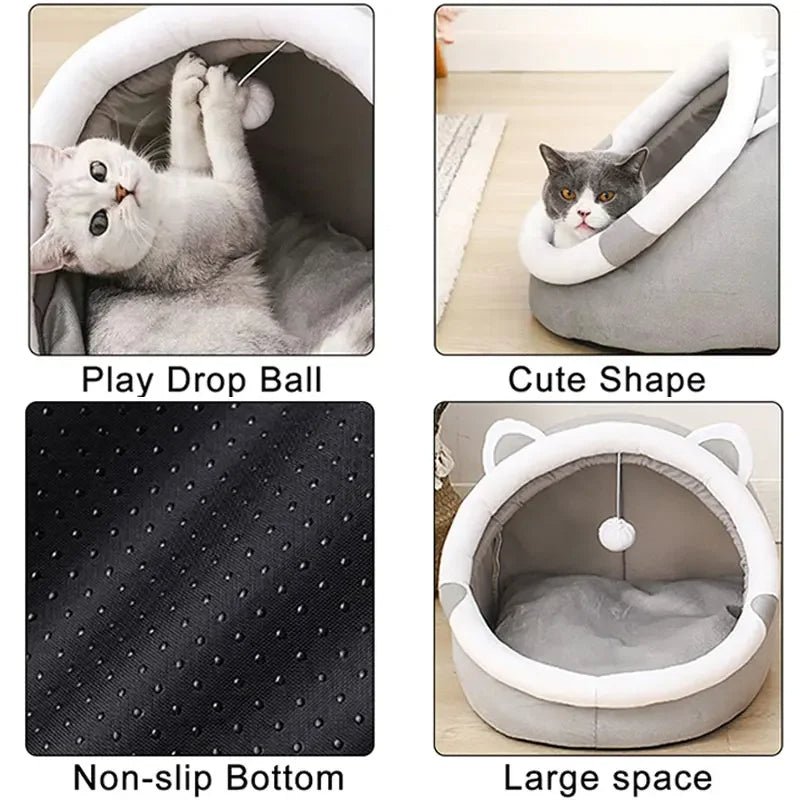 Play Drop Ball

Cute Shape

Non-slip Bottom

Large space