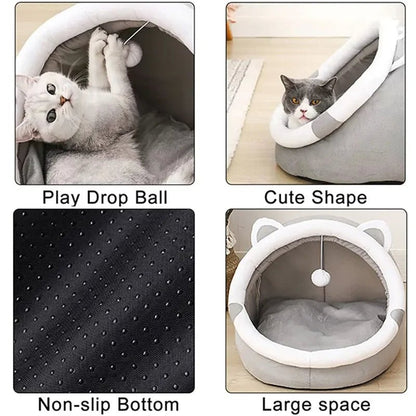 Play Drop Ball

Cute Shape

Non-slip Bottom

Large space