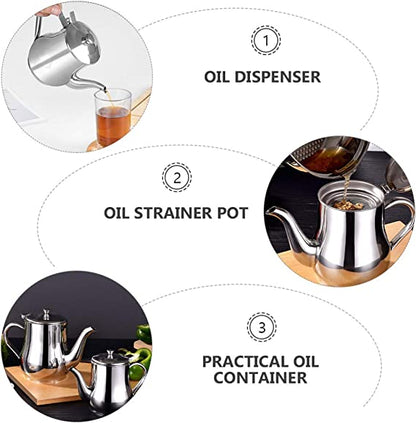 1

OIL DISPENSER

2

OIL STRAINER POT

3

PRACTICAL OIL CONTAINER