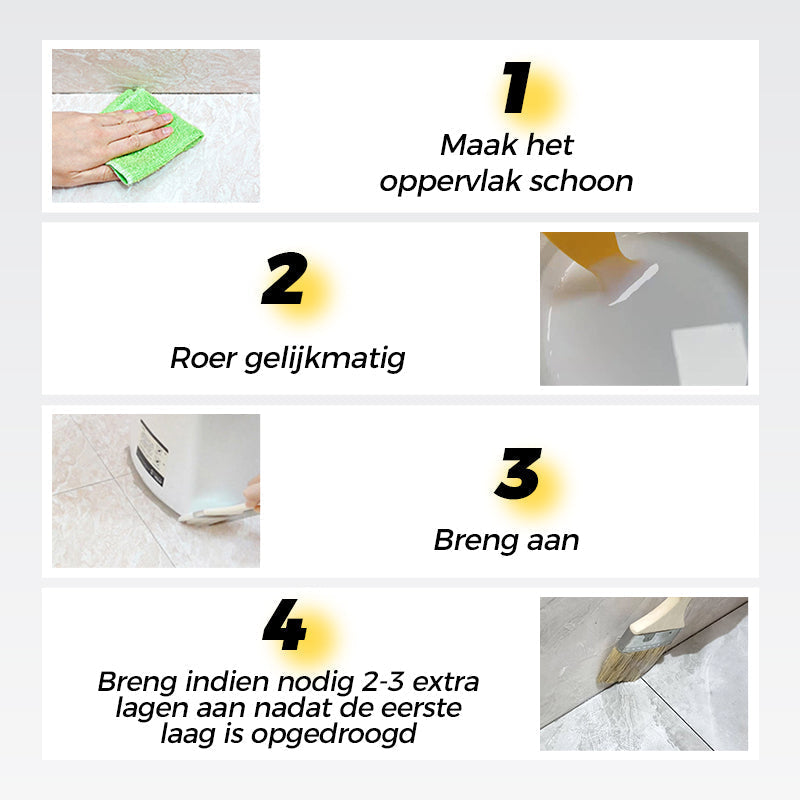 1
Maak het oppervlak schoon

2
Roer gelijkmatig

3
Breng aan

4
Breng indien nodig 2-3 extra lagen aan nadat de eerste laag is opgedroogd