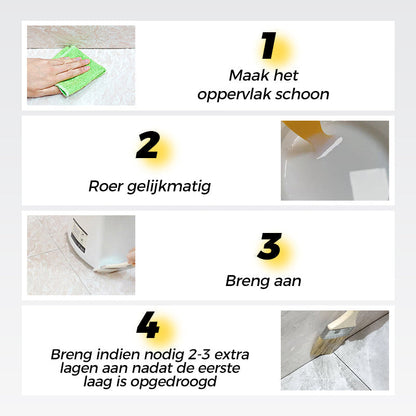 1
Maak het oppervlak schoon

2
Roer gelijkmatig

3
Breng aan

4
Breng indien nodig 2-3 extra lagen aan nadat de eerste laag is opgedroogd