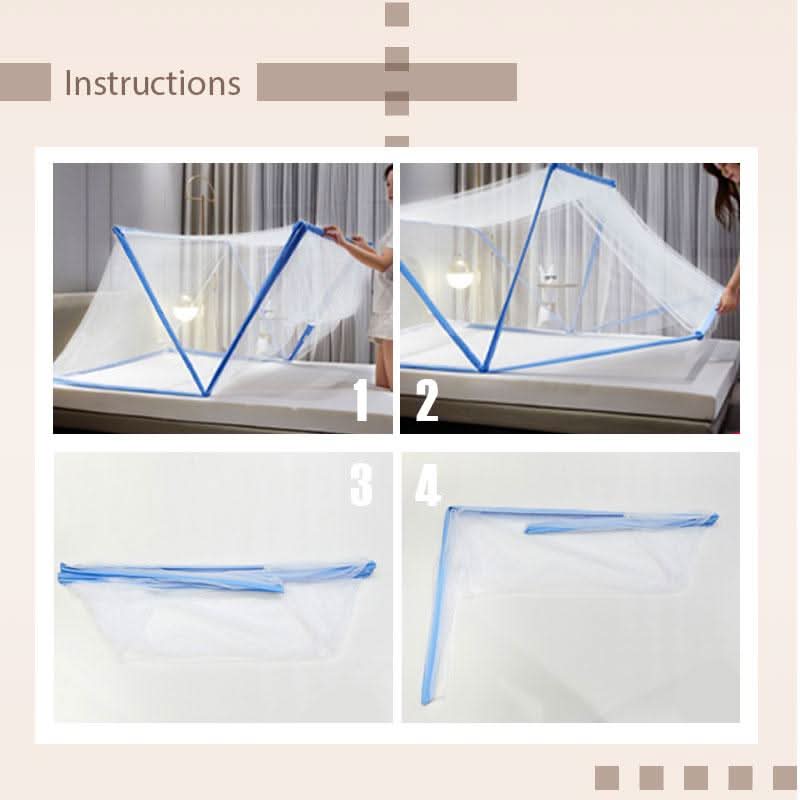 Instructions

1

2

3

4