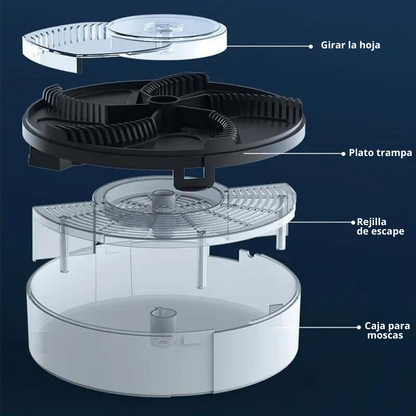 Girar la hoja

Plato trampa

Rejilla de escape

Caja para moscas