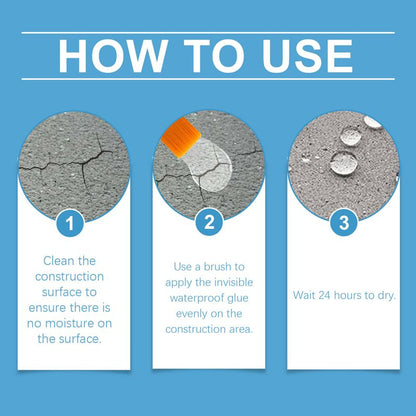 HOW TO USE

1

Clean the construction surface to ensure there is no moisture on the surface.

2

Use a brush to apply the invisible waterproof glue evenly on the construction area.

3

Wait 24 hours to dry.