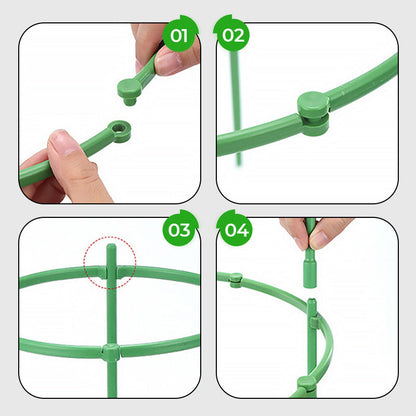 01

02

03

04