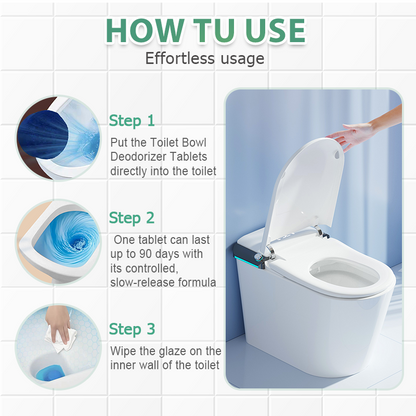 HOW TU USE
Effortless usage

Step 1
Put the Toilet Bowl Deodorizer Tablets directly into the toilet

Step 2
One tablet can last up to 90 days with its controlled, slow-release formula

Step 3
Wipe the glaze on the inner wall of the toilet