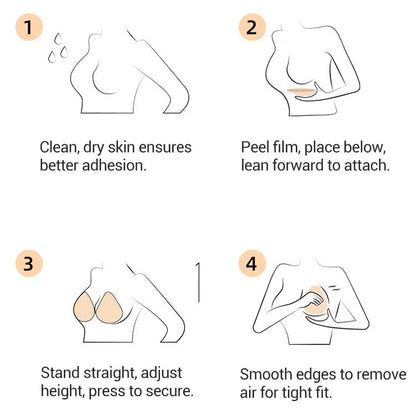 1

Clean, dry skin ensures better adhesion.

2

Peel film, place below, lean forward to attach.

3

Stand straight, adjust height, press to secure.

4

Smooth edges to remove air for tight fit.