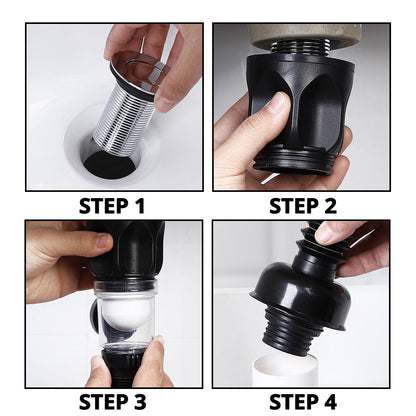 STEP 1

STEP 2

STEP 3

STEP 4