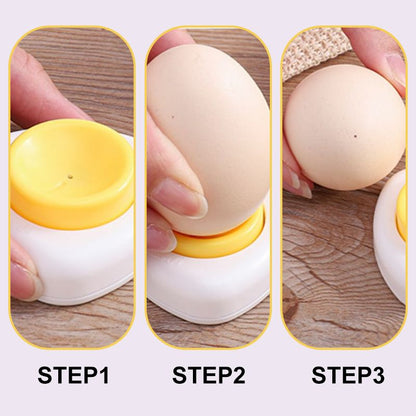 STEP1

STEP2

STEP3