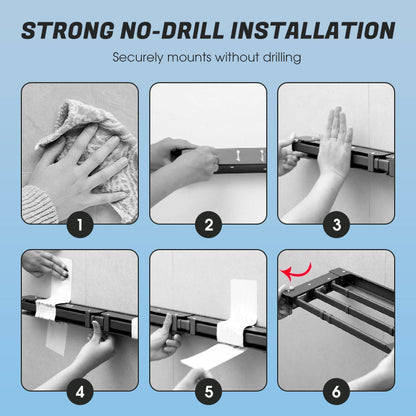 STRONG NO-DRILL INSTALLATION

Securely mounts without drilling

1

2

3

4

5

6